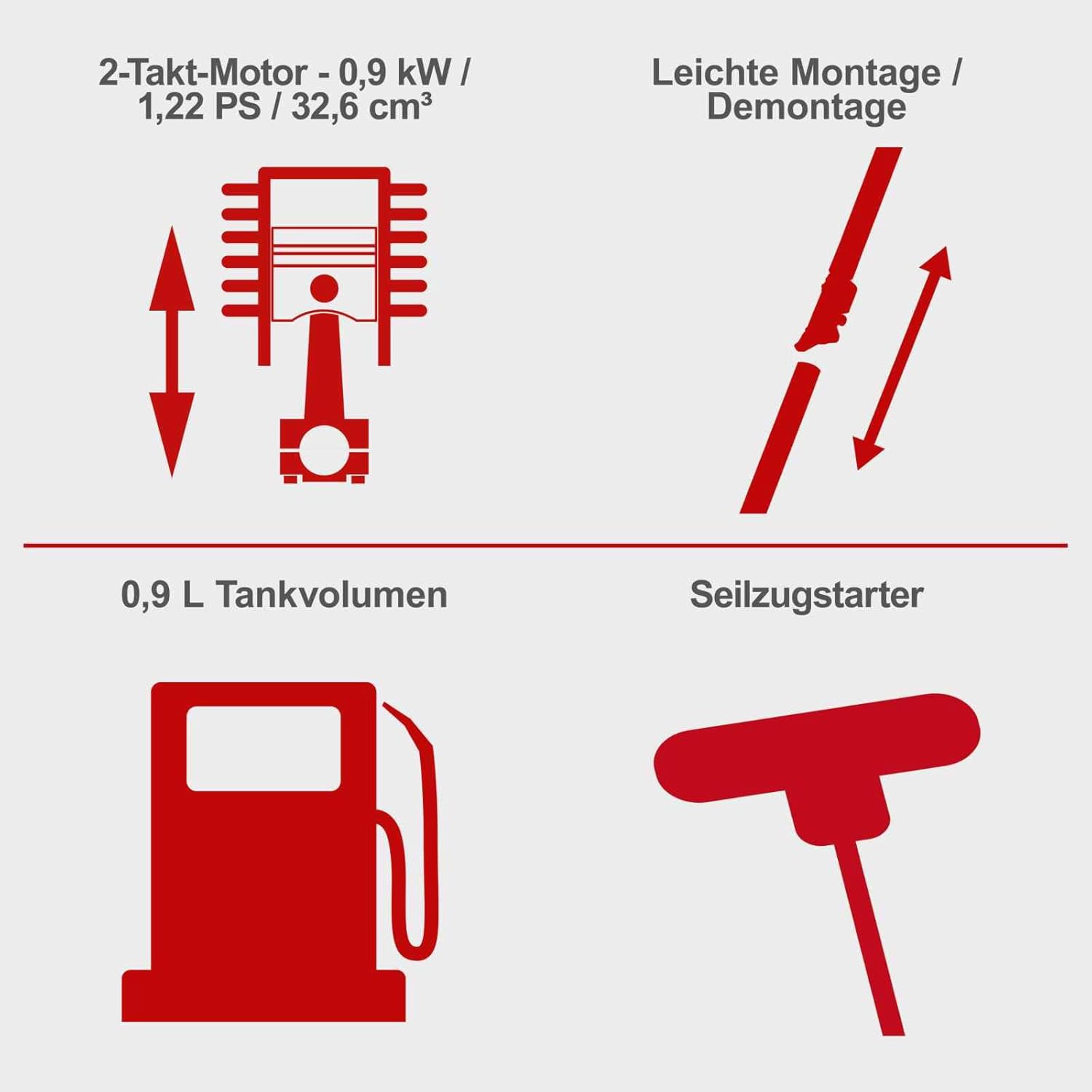 2-Takt-Motor - 0,9 kW / 1,22 PS / 32,6 cm³

Leichte Montage / Demontage

0,9 L Tankvolumen

Seilzugstarter