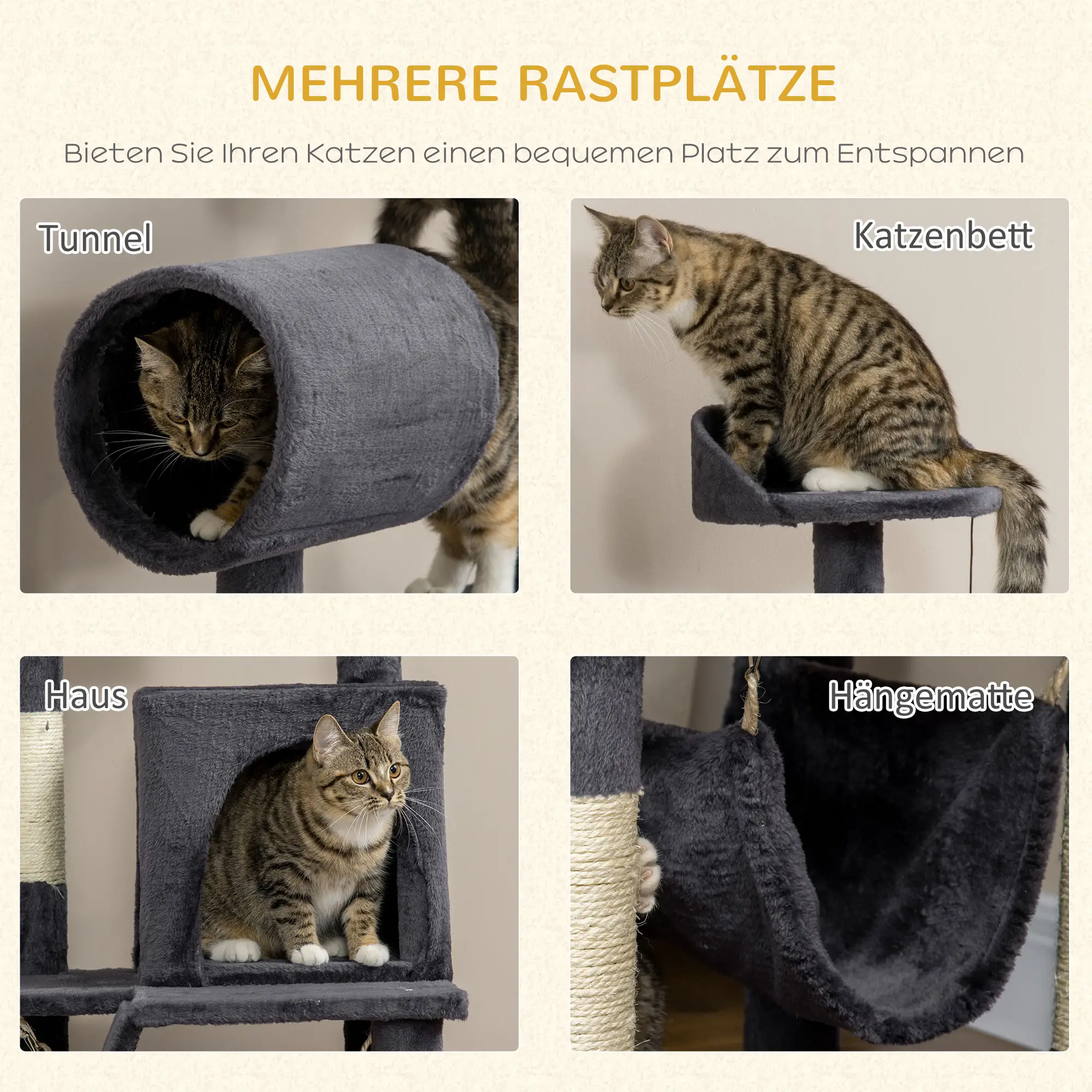 MEHRERE RASTPLÄTZE

Bieten Sie Ihren Katzen einen bequemen Platz zum Entspannen

Tunnel

Katzenbett

Haus

Hängematte