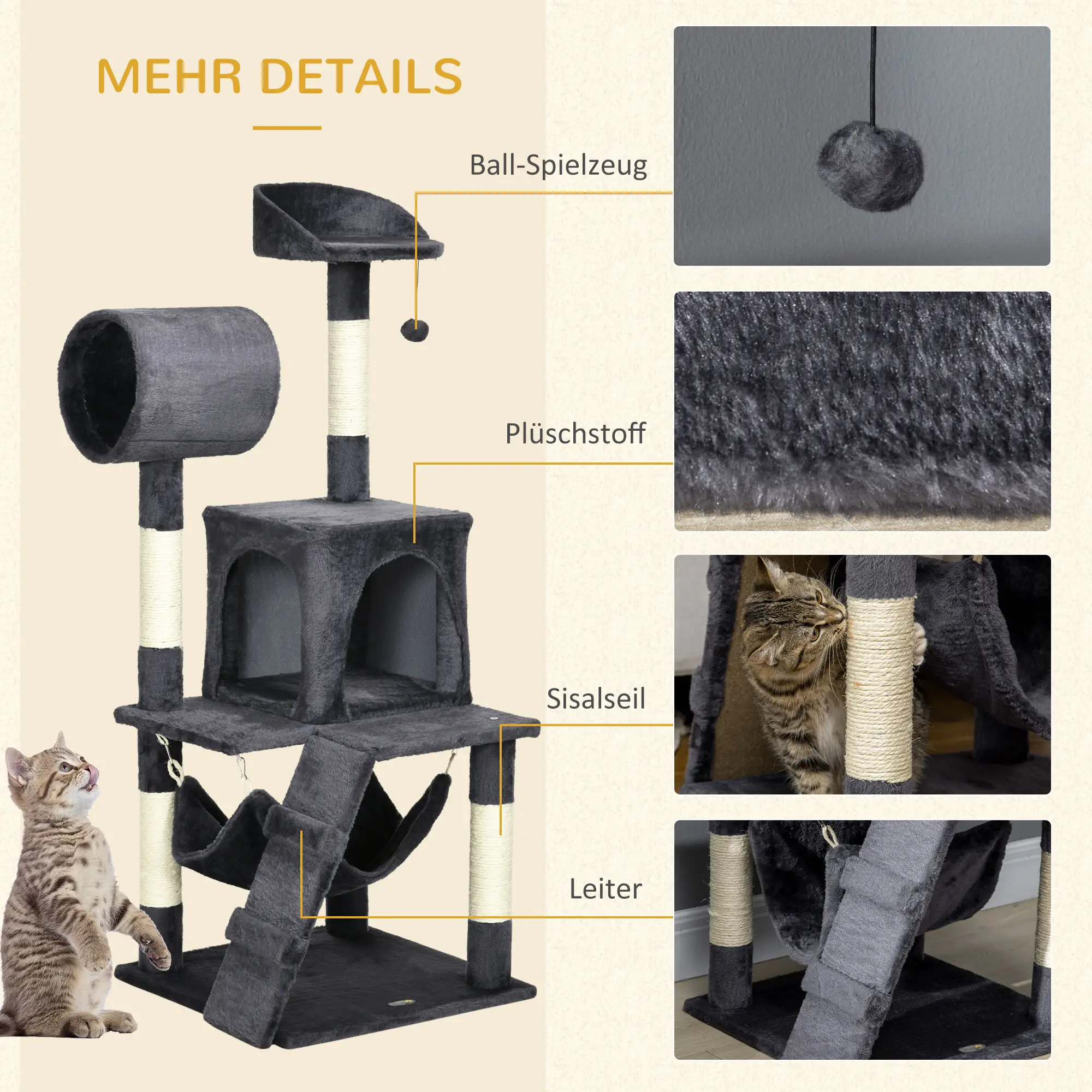 MEHR DETAILS

Ball-Spielzeug

Plüschstoff

Sisalseil

Leiter