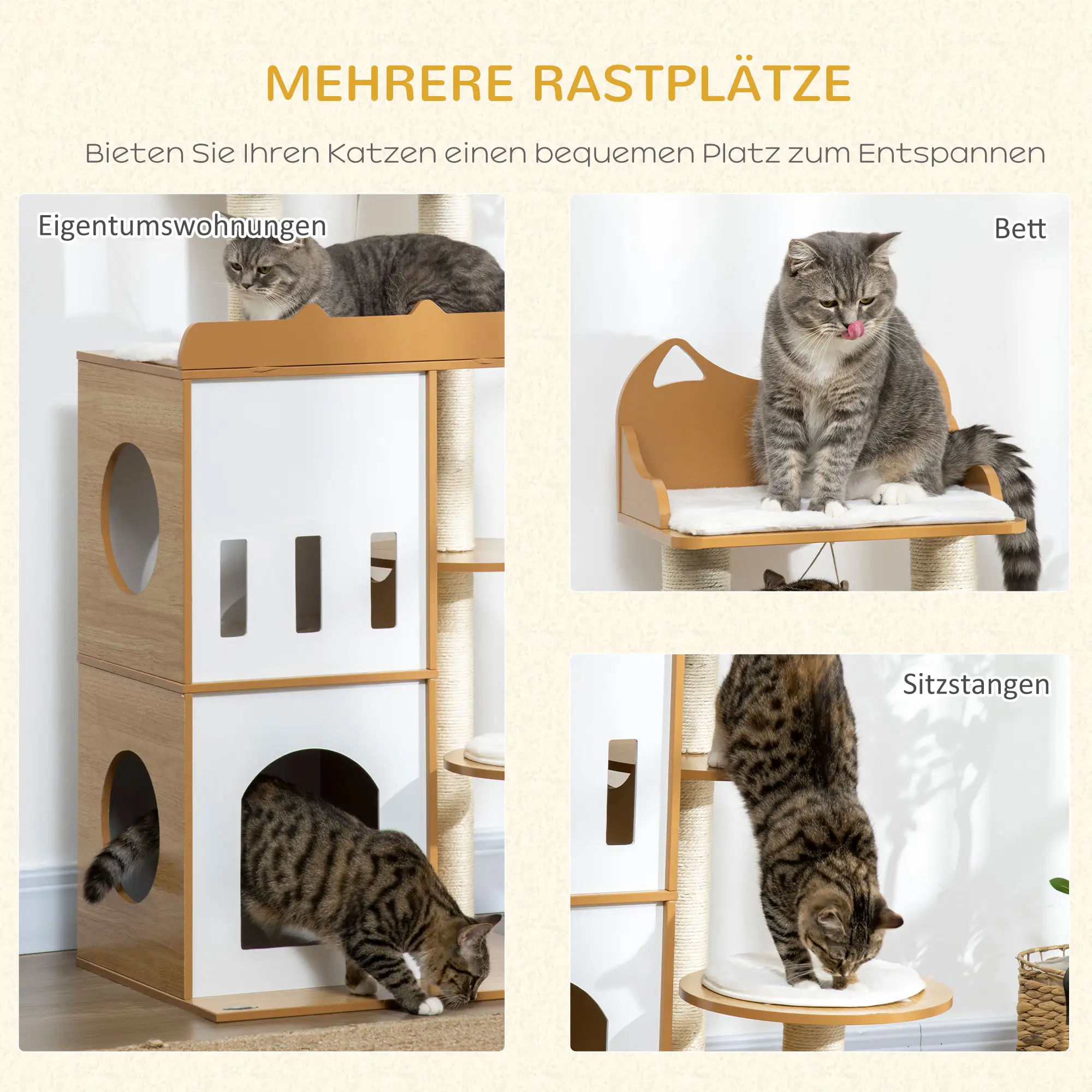 MEHRERE RASTPLÄTZE

Bieten Sie Ihren Katzen einen bequemen Platz zum Entspannen

Eigentumswohnungen

Bett

Sitzstangen